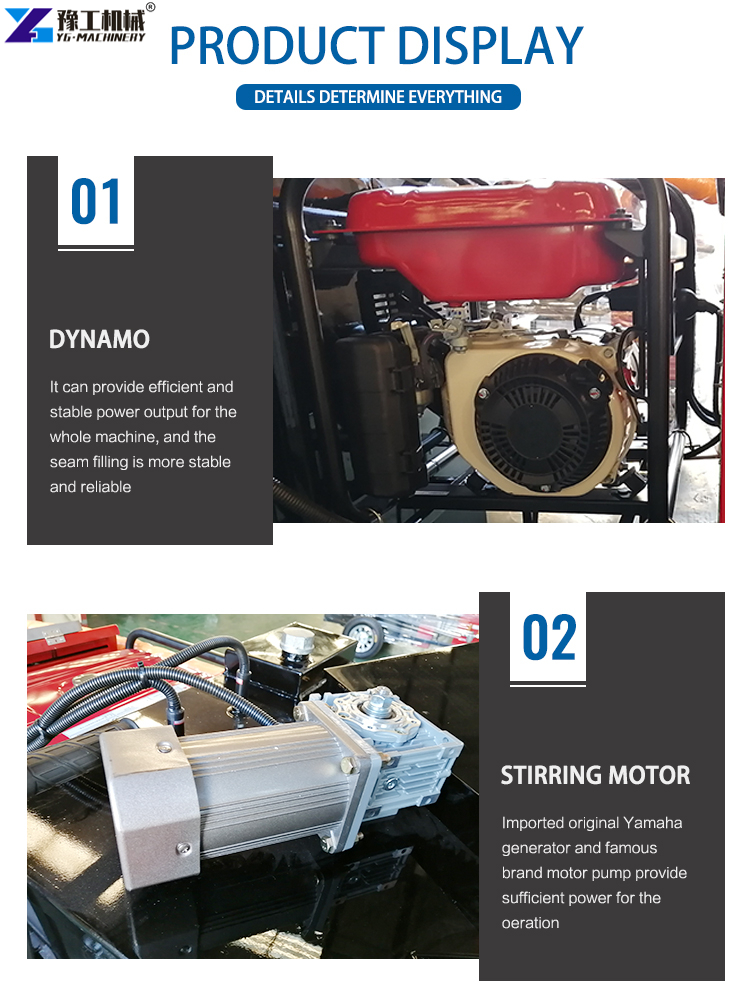 豫工机械®
YG-MACHINERY

PRODUCT DISPLAY

DETAILS DETERMINE EVERYTHING

01

DYNAMO

It can provide efficient and stable power output for the whole machine, and the seam filling is more stable and reliable

02

STIRRING MOTOR

Imported original Yamaha generator and famous brand motor pump provide sufficient power for the oeration