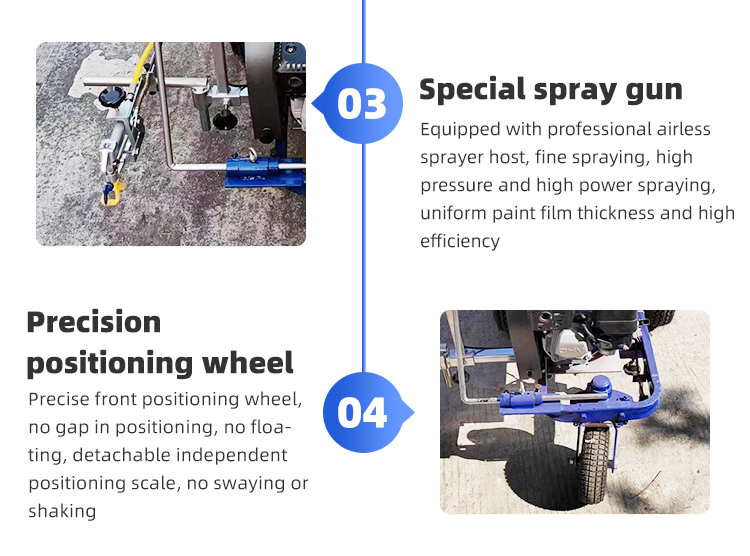 03

Special spray gun

Equipped with professional airless sprayer host, fine spraying, high pressure and high power spraying, uniform paint film thickness and high efficiency

Precision positioning wheel

Precise front positioning wheel, no gap in positioning, no floating, detachable independent positioning scale, no swaying or shaking

04